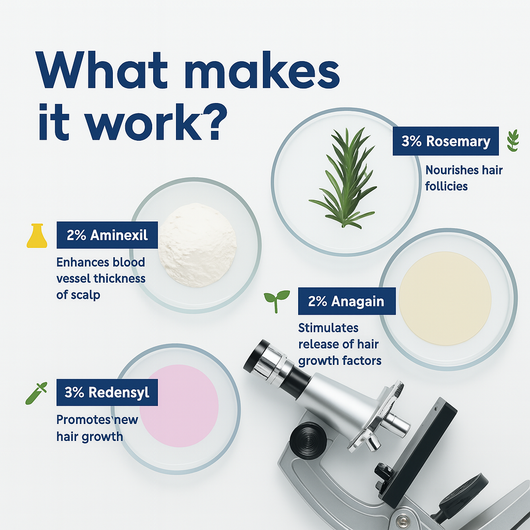 What makes it work?

3% Rosemary

Nourishes hair follicies

2% Aminexil

Enhances blood vessel thickness of scalp

2% Anagain

Stimulates release of hair growth factors

3% Redensyl

Promotes new hair growth